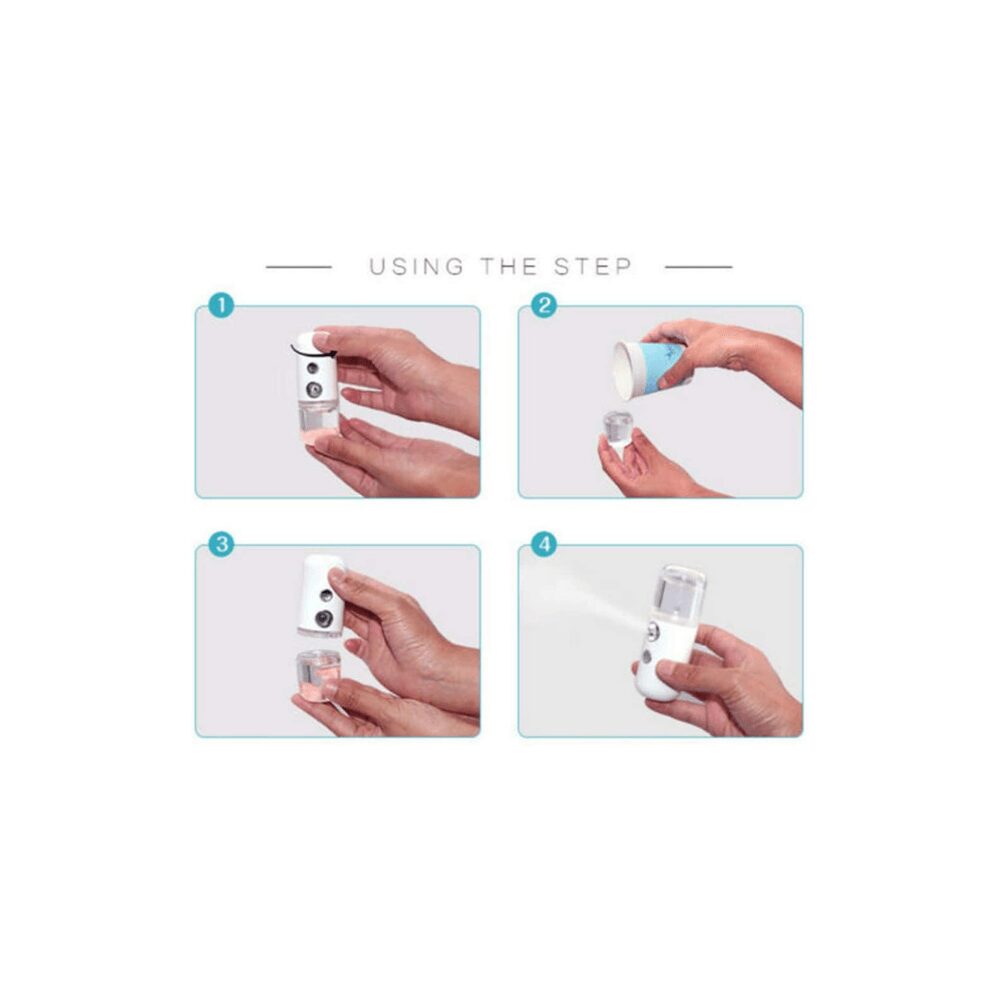 USING THE STEP

1

2

3

4